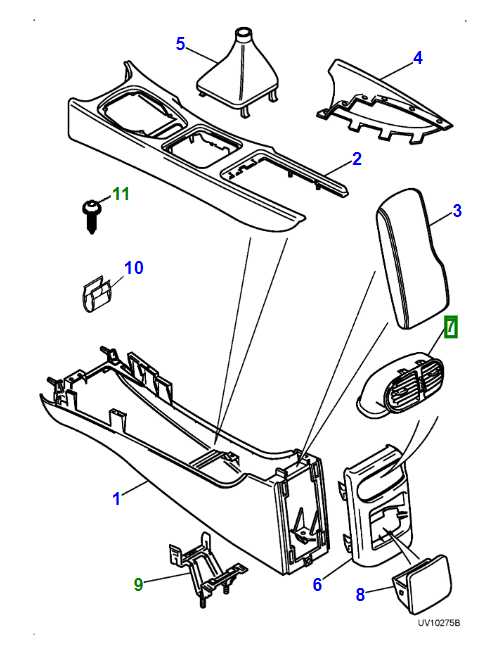 5
4
2
11
3
10
7
1
6
9
8
UV10275B