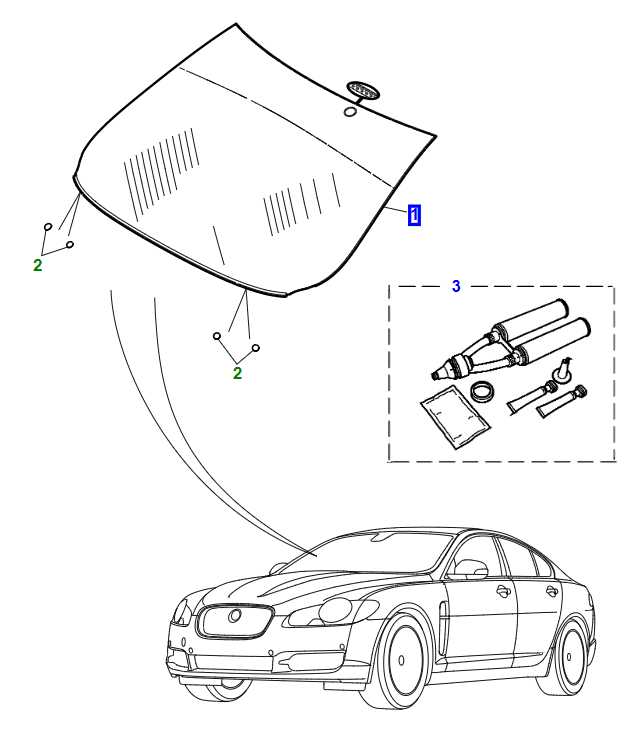 1
2
2
3