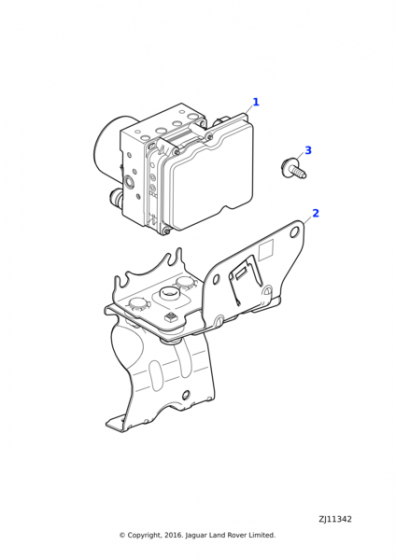 1

3

2

ZJ11342

© Copyright, 2016. Jaguar Land Rover Limited.