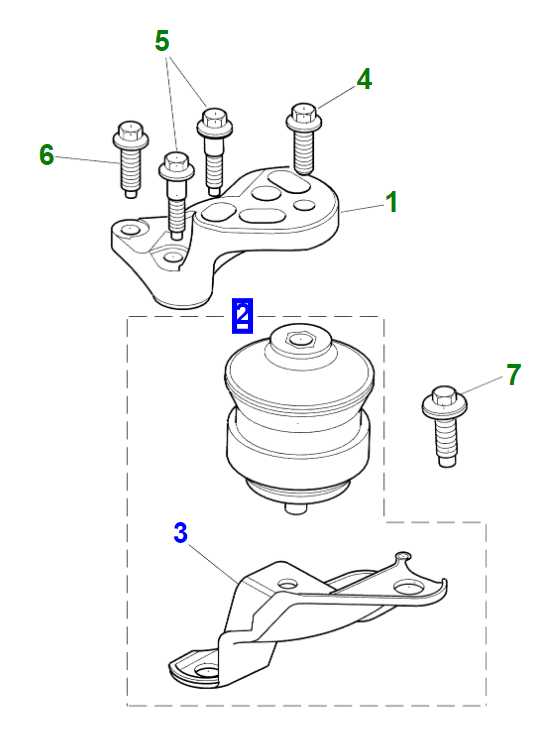 5
4
6
1
2
7
3