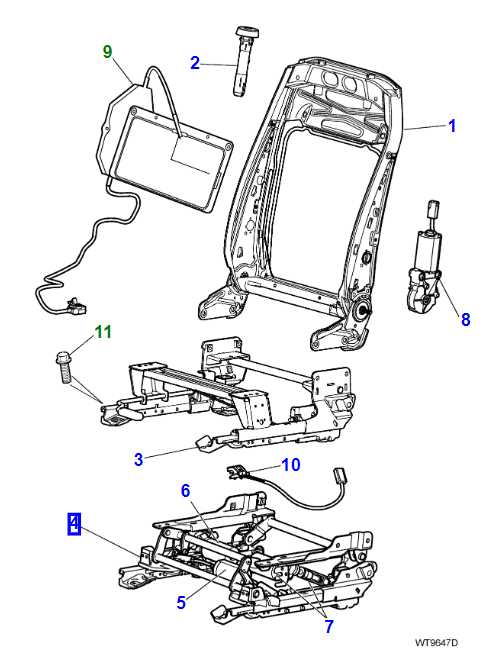 9
2
1
8
11
3
10
6
4
5
7
WT9647D