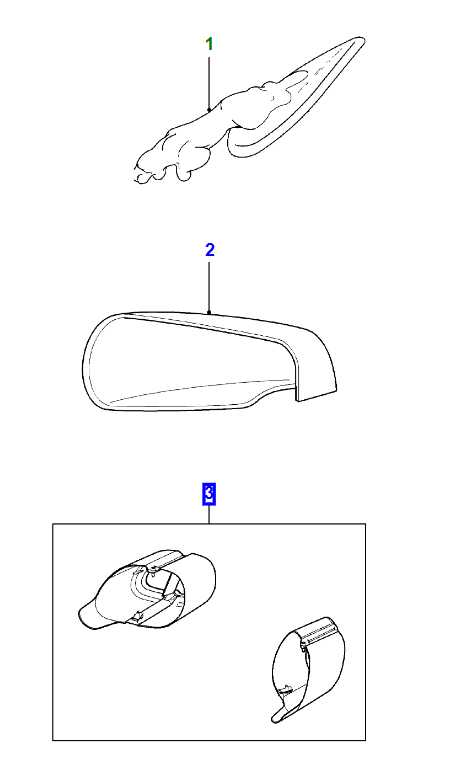 1

2

3