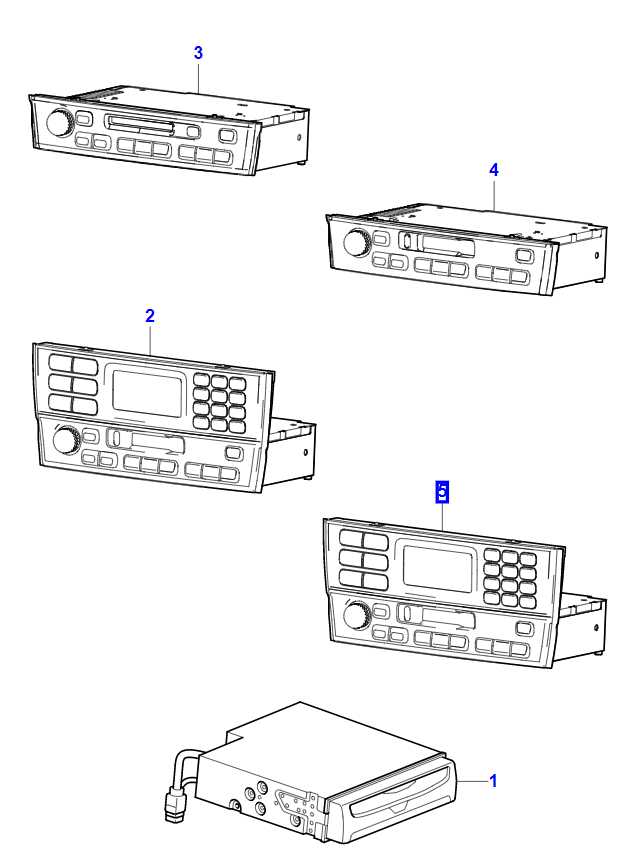 3

4

2

5

1