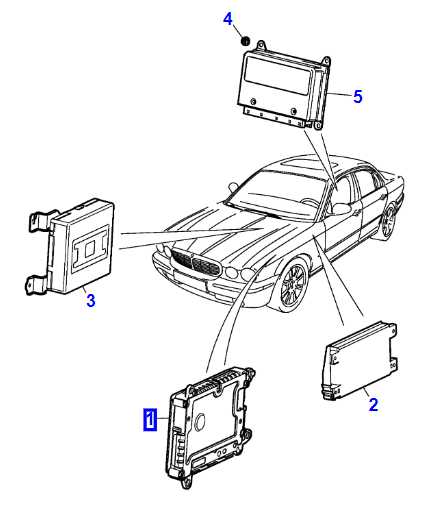 4
5
3
2
1