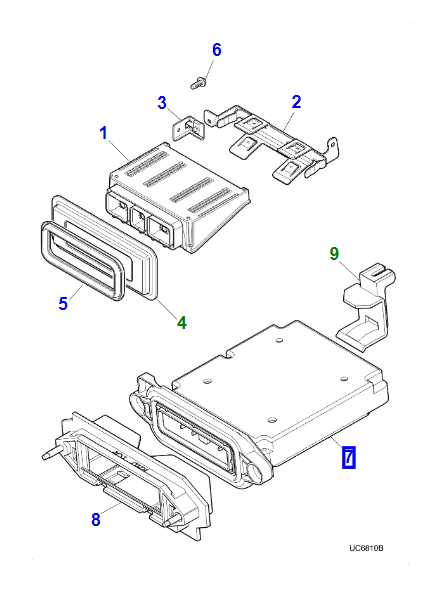 6

3

2

1

9

5

4

7

8

UC6810B