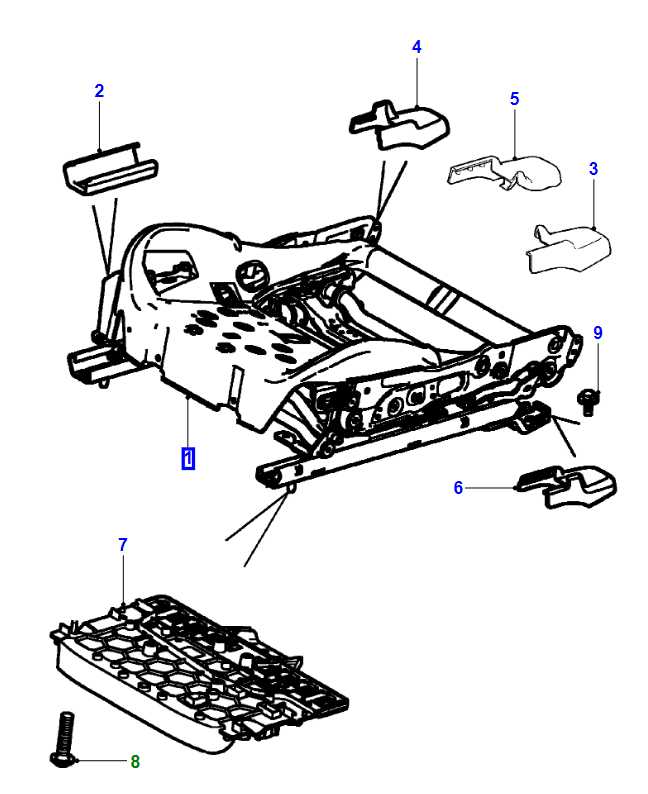 2
4
5
3
9
1
6
7
8