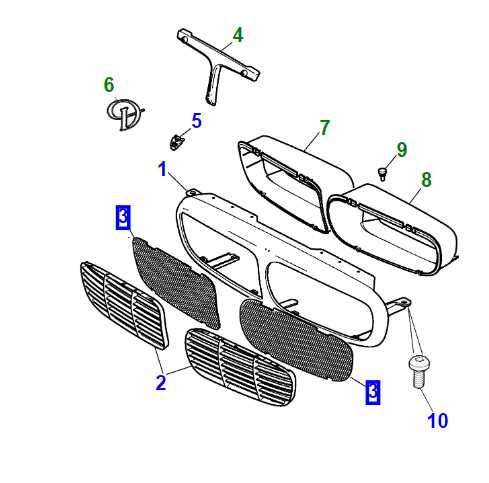 4
6
5
7
9
1
8
3
2
3
10