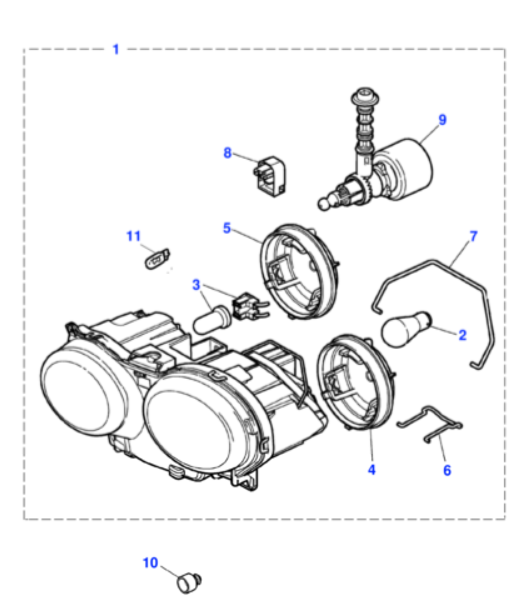 1
9
8
5
11
7
3
2
4
6
10